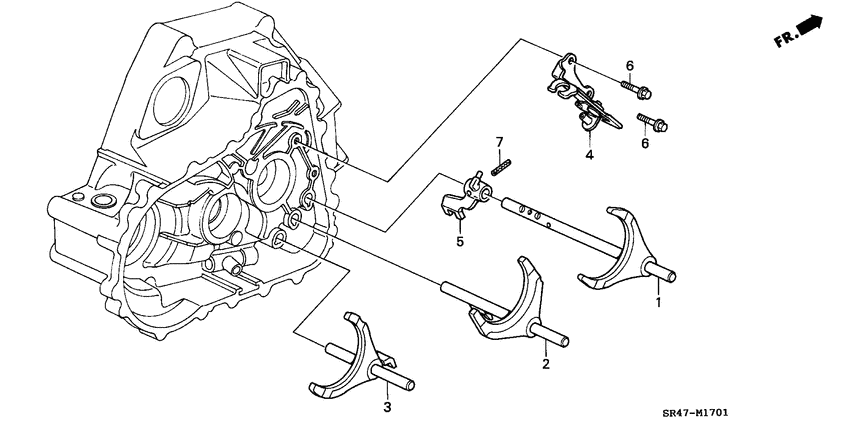 FR.

6
6
4
7
5
1
2
3
SR47-M1701