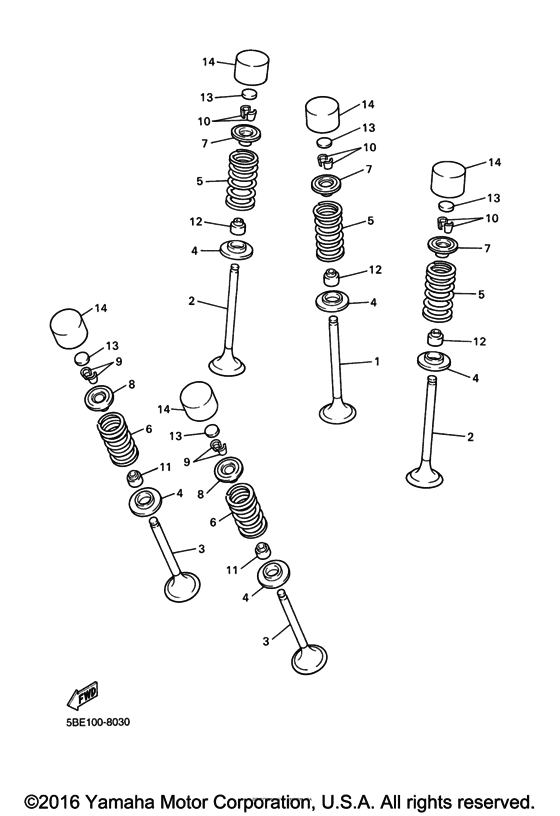 14
13
10
7
5
12
4
2

14
13
10
7
5
12
4
1

14
13
10
7
5
12
4
2

14
13
9
8
6
11
4
3

14
13
9
8
6
11
4
3

FWD

5BE100-8030

©2016 Yamaha Motor Corporation, U.S.A. All rights reserved.