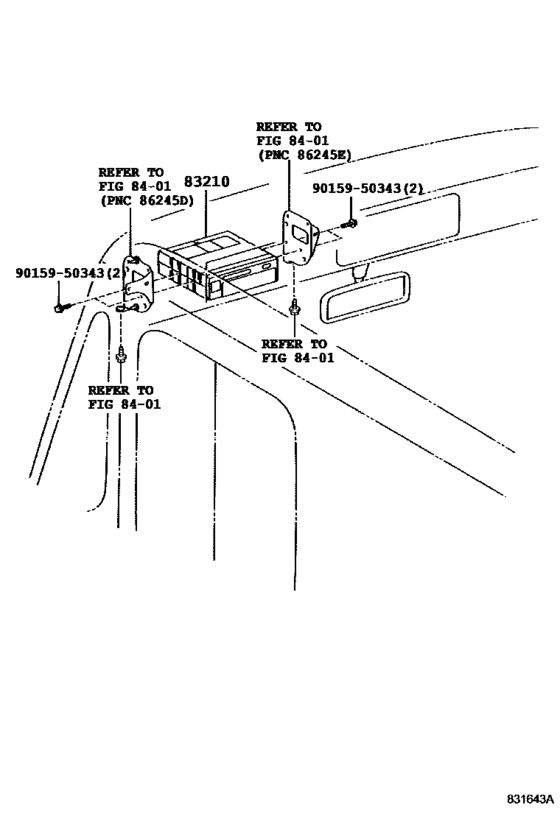 REFER TO
FIG 84-01
(PNC 86245E)

REFER TO
FIG 84-01
(PNC 86245D)

83210

90159-50343(2)

90159-50343(2

REFER TO
FIG 84-01

REFER TO
FIG 84-01

831643A