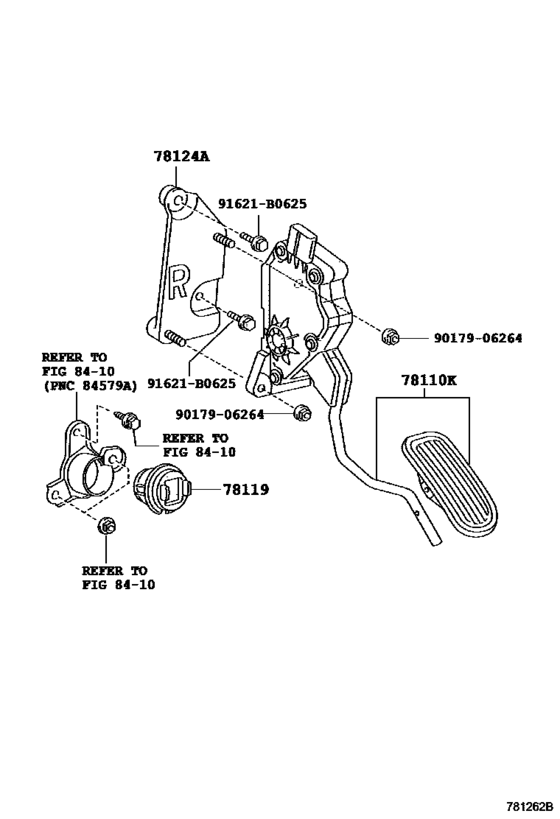 78124A

91621-B0625

R

90179-06264

REFER TO
FIG 84-10
(PNC 84579A)

91621-B0625

78110K

90179-06264

REFER TO
FIG 84-10

78119

REFER TO
FIG 84-10

781262B