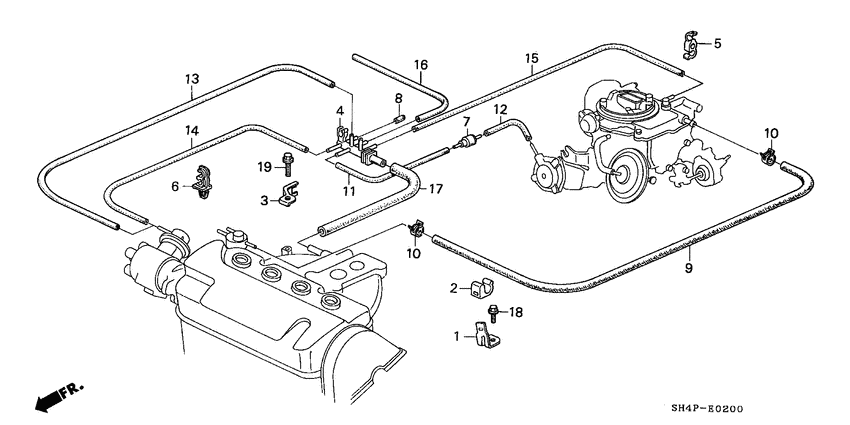 13
16
15
5
4
8
12
7
10
14
19
6
3
11
17
10
9
2
18
1
FR.
SH4P-E0200