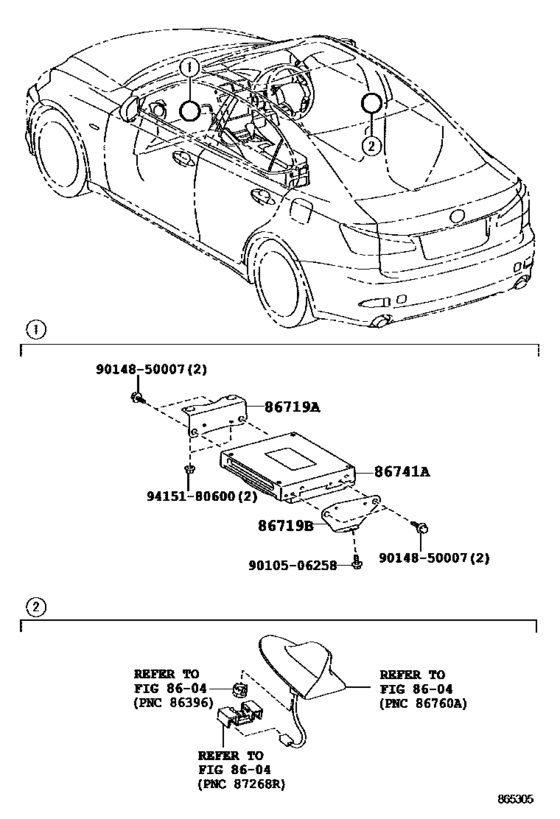 1

2

1

90148-50007(2)

86719A

86741A

94151-80600(2)

86719B

90148-50007(2)

90105-06258

2

REFER TO
FIG 86-04
(PNC 86396)

REFER TO
FIG 86-04
(PNC 86760A)

REFER TO
FIG 86-04
(PNC 87268R)

865305