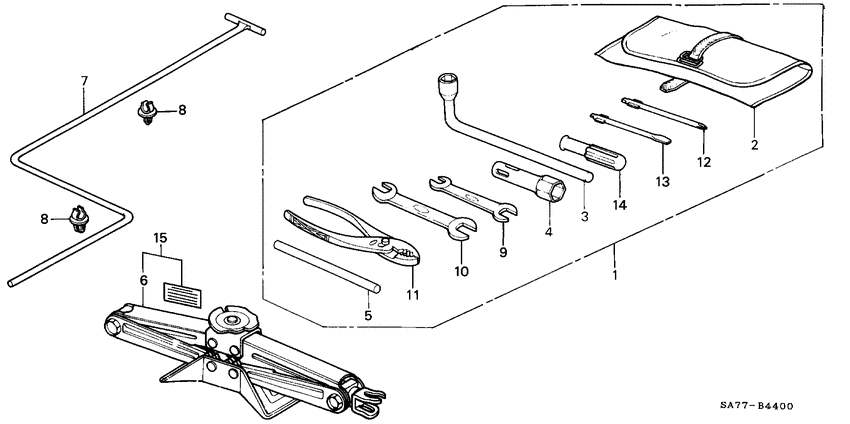 7
8
8
15
6
2
12
13
14
3
4
9
10
11
5
1
SA77-B4400