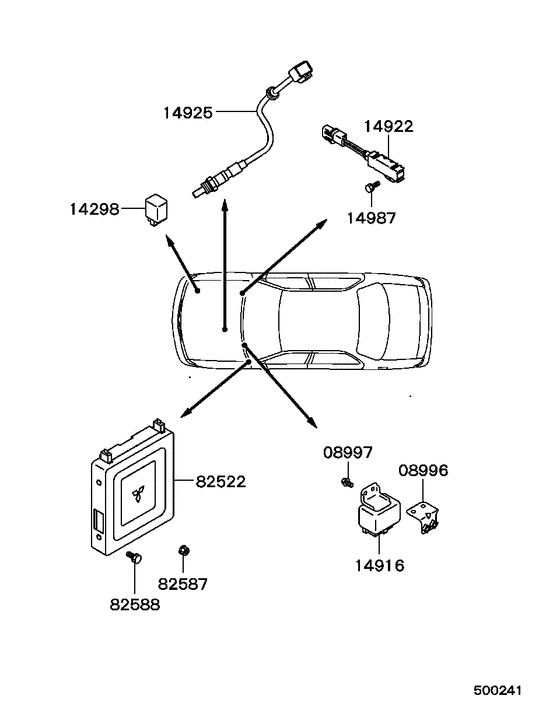 14925
14922
14298
14987
82522
08997
08996
14916
82587
82588
500241