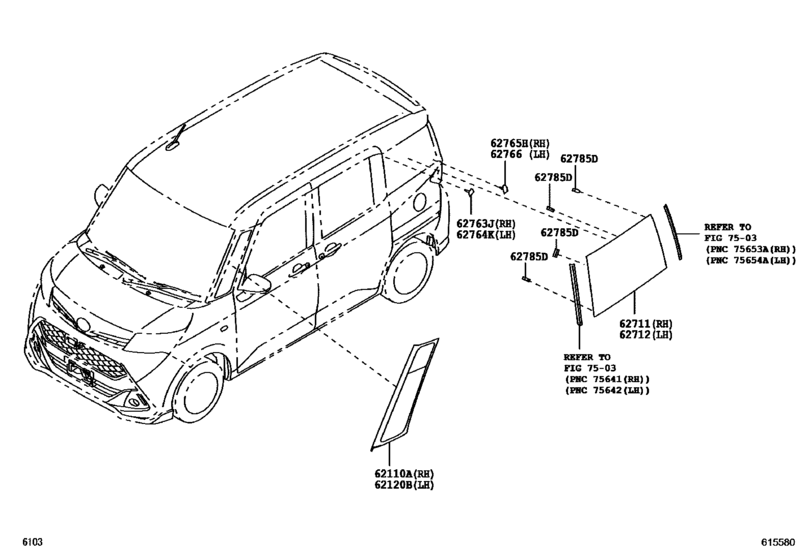 62765H(RH)
62766 (LH)

62785D

62785D

62763J(RH)
62764K(LH)

62785D

62785D

REFER TO
FIG 75-03
(PNC 75653A(RH))
(PNC 75654A(LH))

62711(RH)
62712(LH)

REFER TO
FIG 75-03
(PNC 75641(RH))
(PNC 75642(LH))

62110A(RH)
62120B(LH)

6103

615580