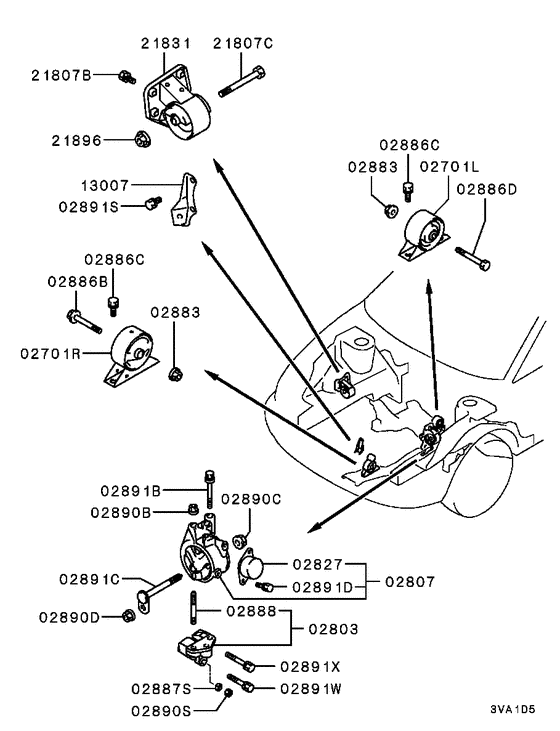 21831
21807C
21807B
21896
13007
02891S
02886C
02883
02701L
02886D
02886C
02886B
02883
02701R
02891B
02890B
02890C
02827
02891D
02807
02891C
02890D
02888
02803
02891X
02887S
02891W
02890S
3VA1D5