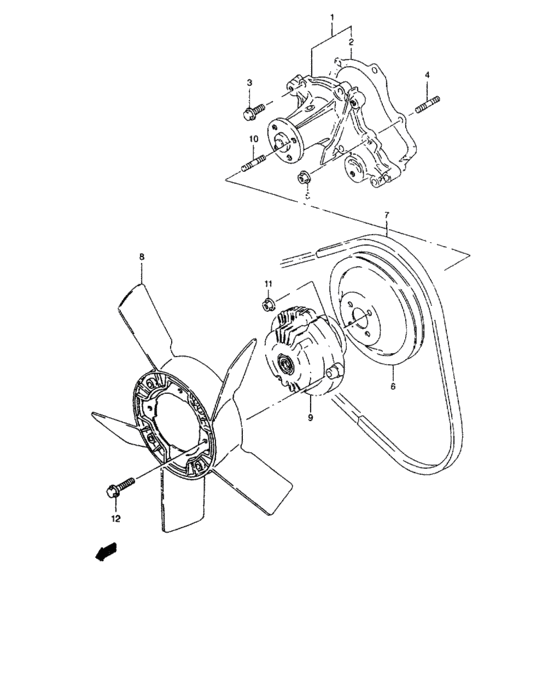 1
2
3
4
10
7
8
11
6
9
12