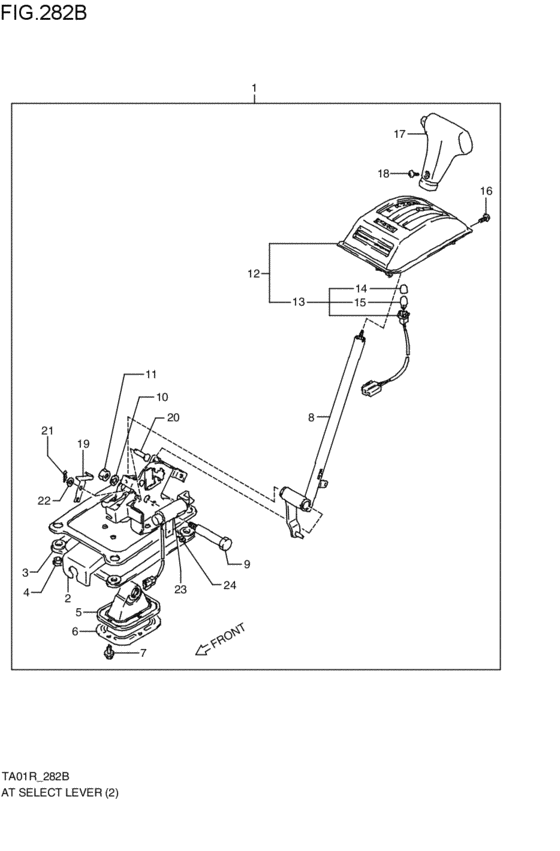 FIG.282B

1
17
18
16
12
14
13
15
8
11
10
20
21
19
22
3
4
2
23
24
9
5
6
7
FRONT

TA01R_282B
AT SELECT LEVER (2)