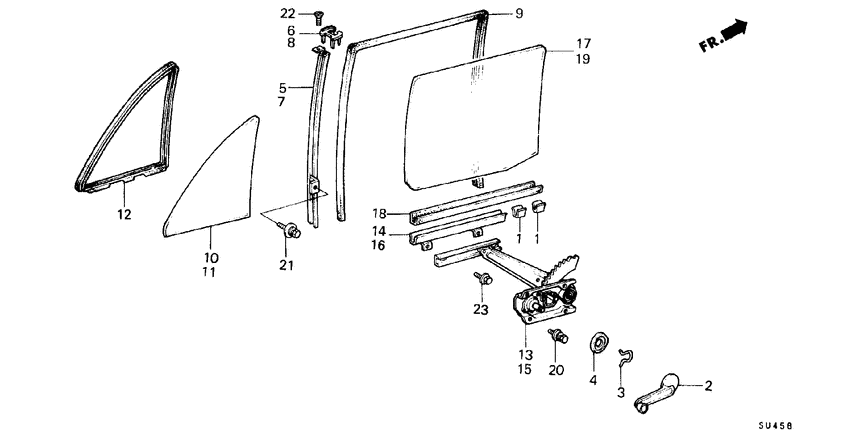 22
6
8
9
17
19
FR.
5
7
12
10
11
21
18
14
16
1
1
23
13
15
20
4
3
2
SU458