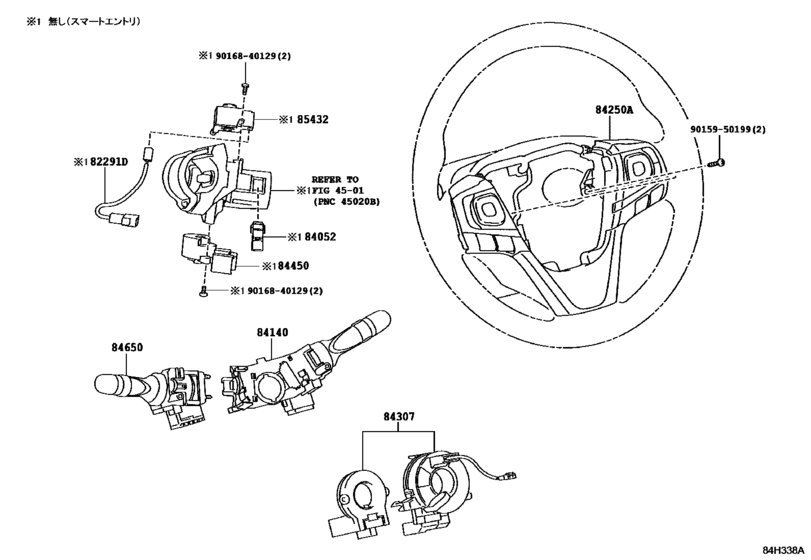 ※1 無し(スマートエントリ)

※1 90168-40129(2)

※1 85432

※1 82291D

REFER TO
※1 FIG 45-01
(PNC 45020B)

※1 84052

※1 84450

※1 90168-40129(2)

84250A

90159-50199(2)

84650

84140

84307

84H338A