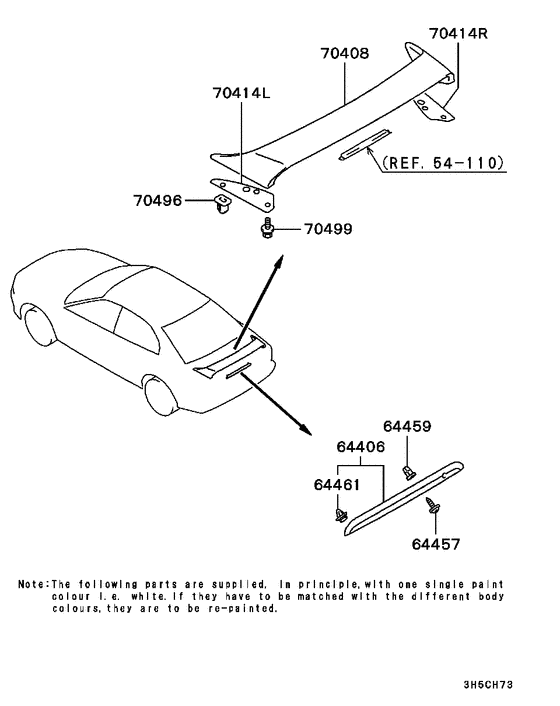 70414R
70408
70414L
(REF. 54-110)
70496
70499
64459
64406
64461
64457

Note:The following parts are supplied, in principle,with one single paint colour i.e. white.If they have to be matched with the different body colours,they are to be re-painted.

3H6CH73