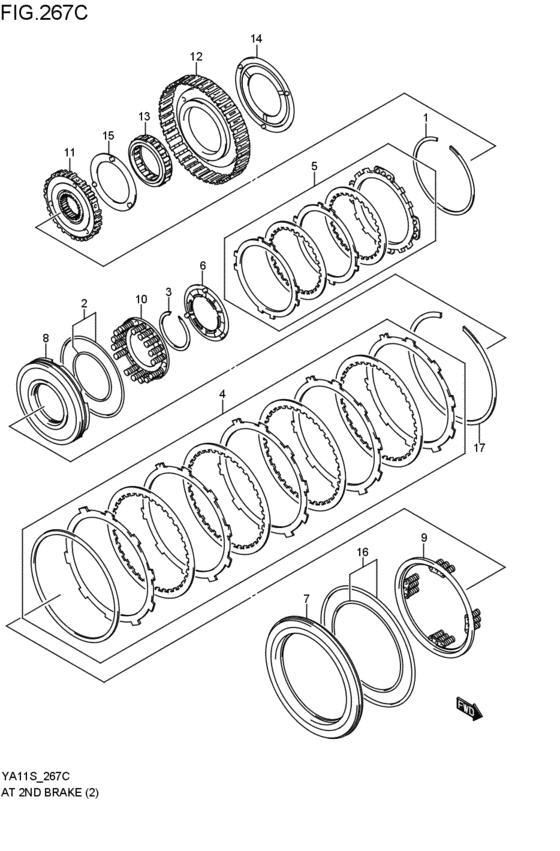 FIG.267C

14
12
13
15
11
1
5
6
3
10
2
8
4
17
9
16
7
FWD

YA11S_267C
AT 2ND BRAKE (2)