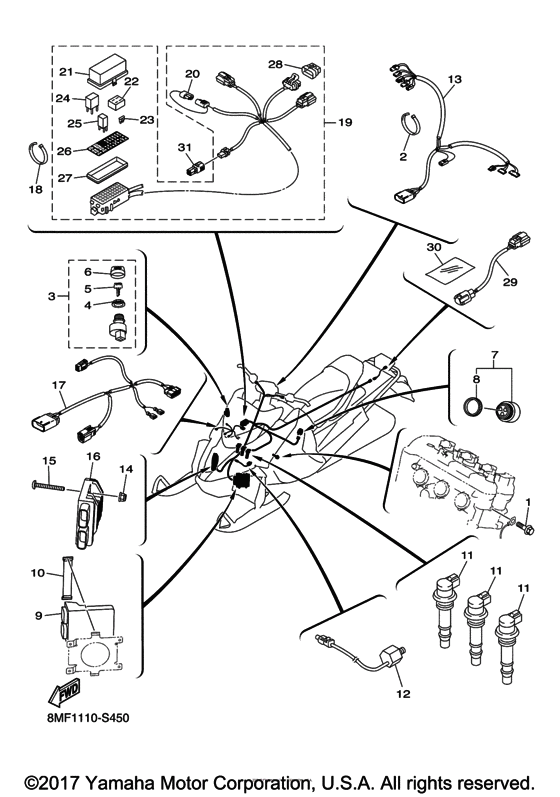 21
22
24
25
23
26
27
18
20
28
31
19
13
2
30
29
3
6
5
4
17
7
8
15
16
14
1
10
9
11
11
11
12
FWD
8MF1110-S450

©2017 Yamaha Motor Corporation, U.S.A. All rights reserved.