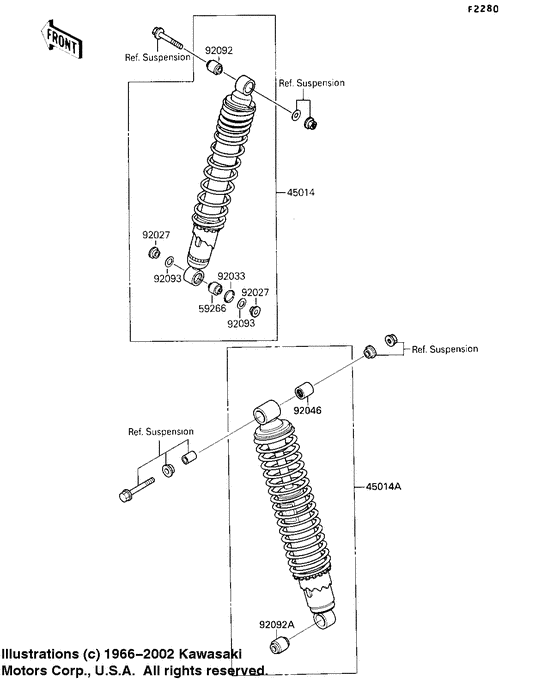 F2280

FRONT

Ref. Suspension

92092

Ref. Suspension

45014

92027

92093

92033

92027

59266

92093

Ref. Suspension

92046

Ref. Suspension

45014A

92092A

Illustrations (c) 1966–2002 Kawasaki Motors Corp., U.S.A. All rights reserved.