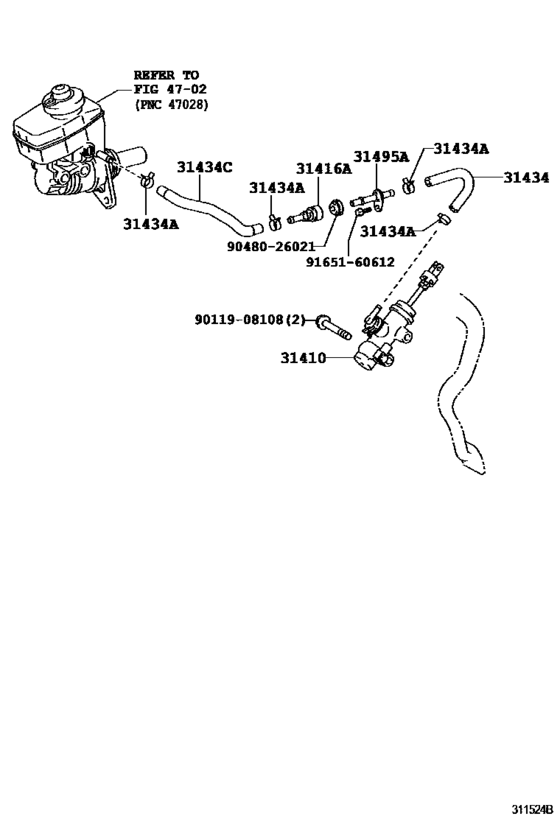 REFER TO
FIG 47-02
(PNC 47028)

31434C
31416A
31495A
31434A
31434
31434A
31434A
31434A
90480-26021
91651-60612
90119-08108(2)
31410

311524B