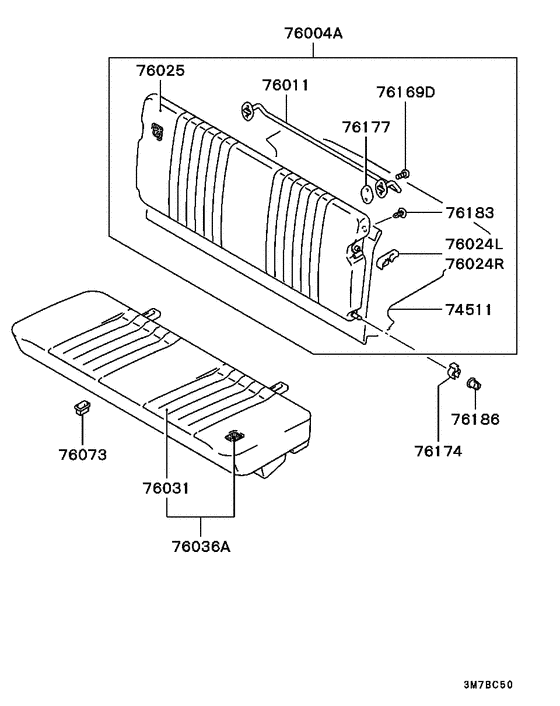 76004A
76025
76011
76169D
76177
76183
76024L
76024R
74511
76186
76174
76073
76031
76036A
3M7BC50