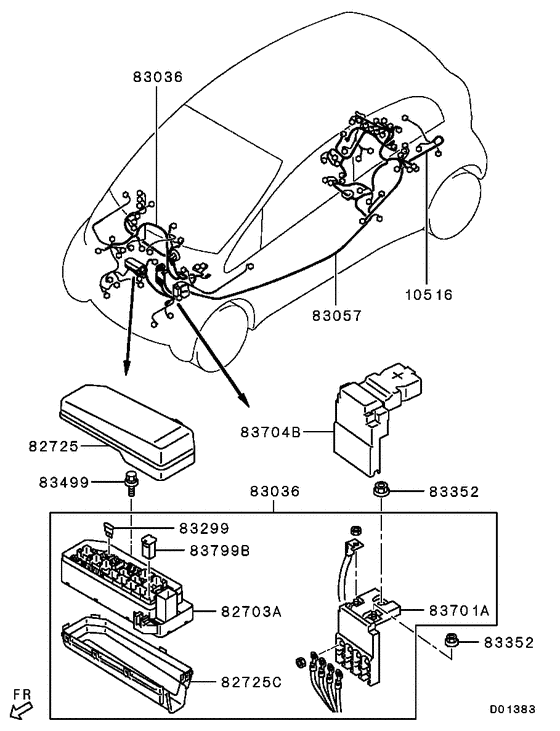 83036
10516
83057
83704B
82725
83499
83036
83352
83299
83799B
82703A
83701A
83352
82725C
FR
D01383