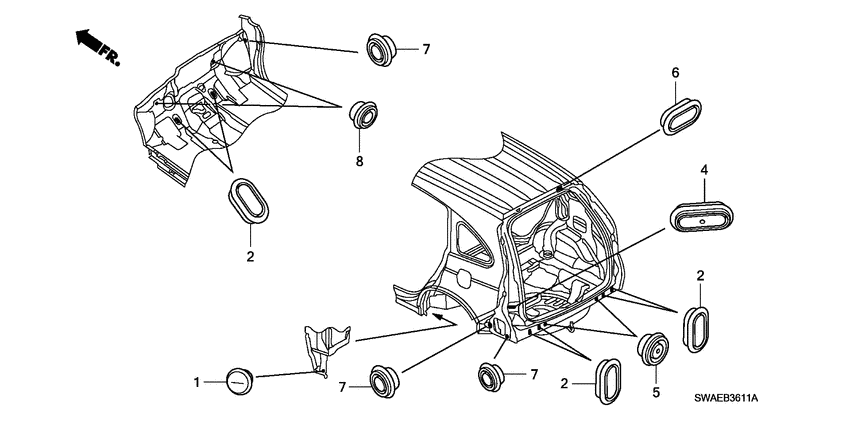 FR.
7
8
2
6
4
2
1
7
7
2
5
SWAEB3611A