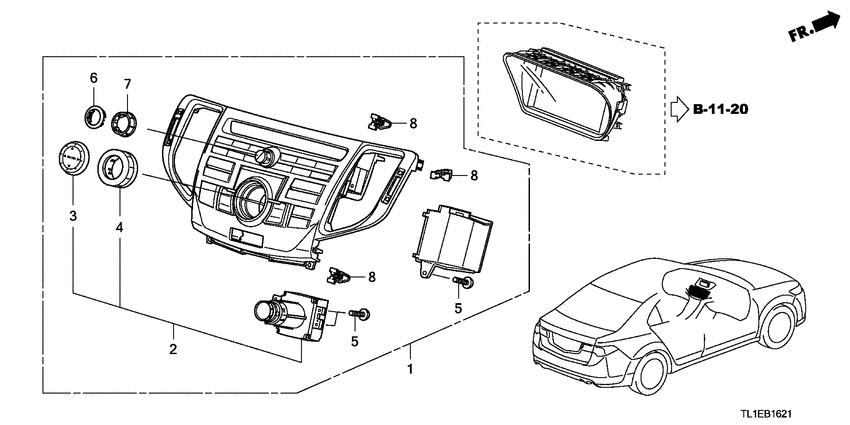 FR.

B-11-20

6
7
8
8
3
4
8
5
5
2
1

TL1EB1621