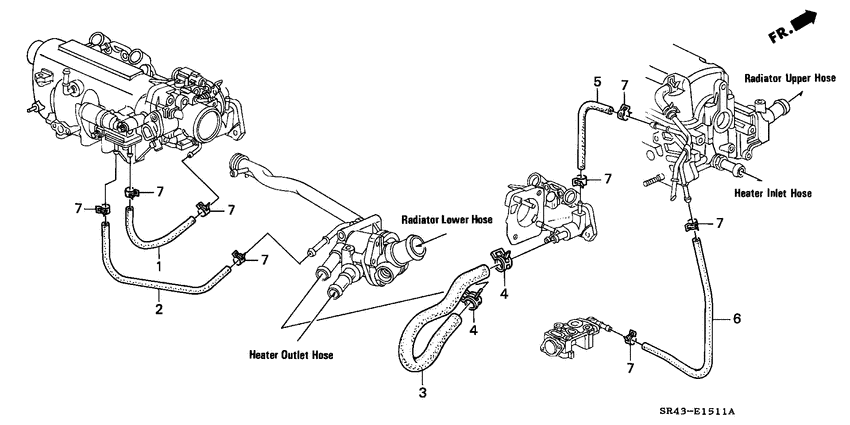 FR.

Radiator Upper Hose

5

7

7

Heater Inlet Hose

7

7

7

7

Radiator Lower Hose

7

1

2

4

4

6

7

Heater Outlet Hose

3

SR43-E1511A