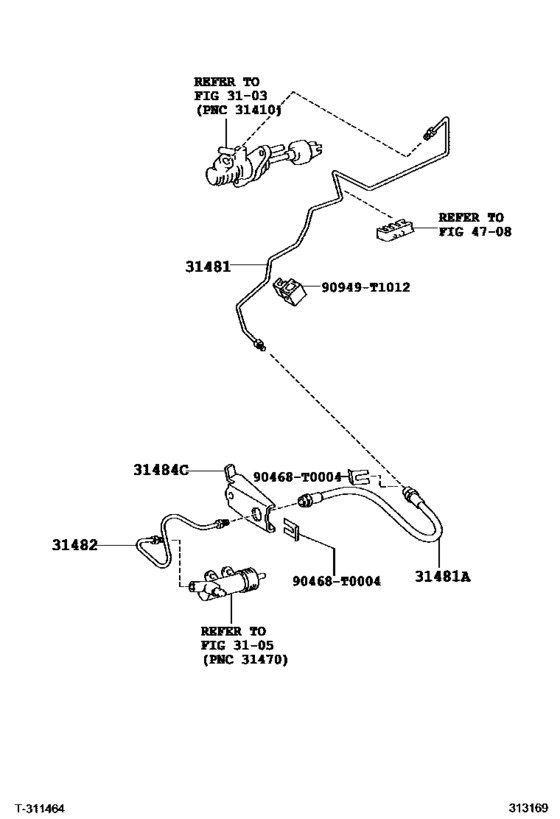 REFER TO
FIG 31-03
(PNC 31410)

REFER TO
FIG 47-08

31481

90949-T1012

31484C

90468-T0004

31482

90468-T0004

31481A

REFER TO
FIG 31-05
(PNC 31470)

T-311464

313169