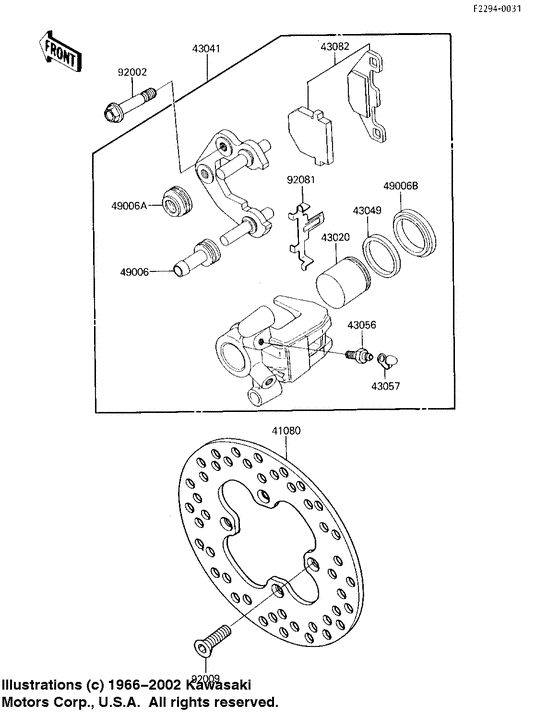 F2294-0031

FRONT

43041

43082

92002

92081

49006B

49006A

43049

43020

49006

43056

43057

41080

92009

Illustrations (c) 1966–2002 Kawasaki Motors Corp., U.S.A. All rights reserved.