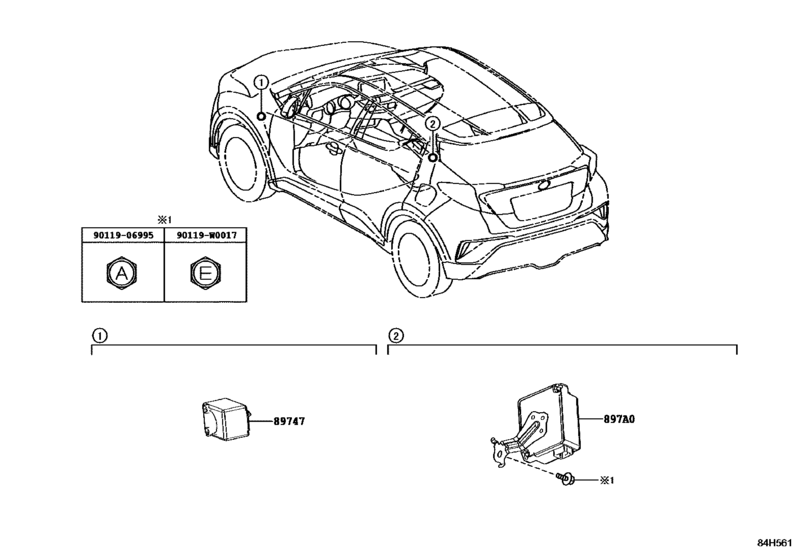 ①

②

※1

| 90119-06995 | 90119-W0017 |
|---|---|
| A | E |

①

②

89747

897A0

※1

84H561