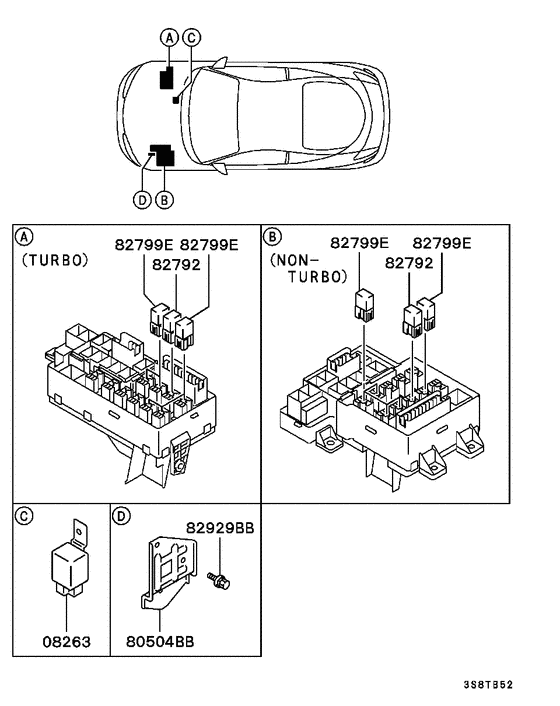 A C
D B

A
(TURBO)
82799E 82799E
82792

B
(NON-TURBO)
82799E
82799E
82792

C
08263

D
82929BB
80504BB

3S8TB52