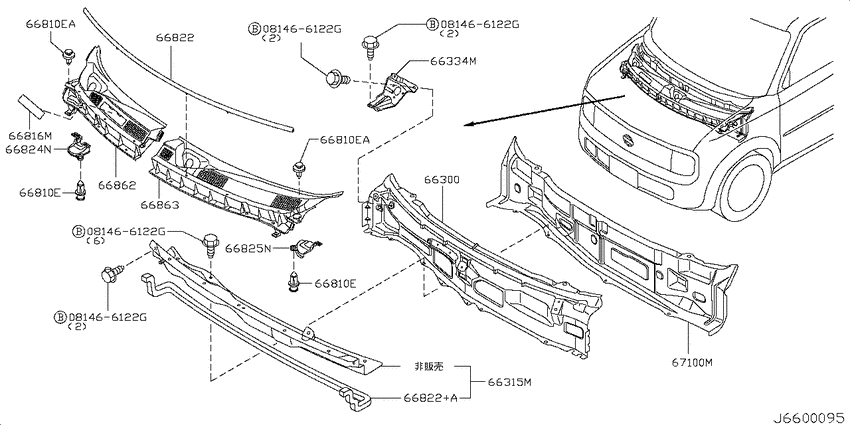 66810EA
66822
Ⓑ08146-6122G
(2)
Ⓑ08146-6122G
(2)
66334M
66816M
66824N
66810E
66862
66863
66810EA
66300
Ⓑ08146-6122G
(6)
66825N
66810E
Ⓑ08146-6122G
(2)
非販売
66315M
66822+A
67100M
J6600095