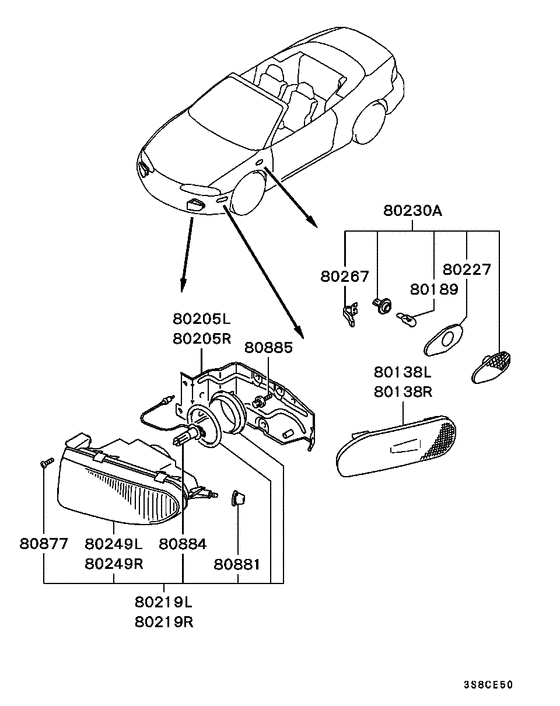 80230A
80267
80227
80189
80205L
80205R
80885
80138L
80138R
80877
80249L
80249R
80884
80881
80219L
80219R
3S8CE50