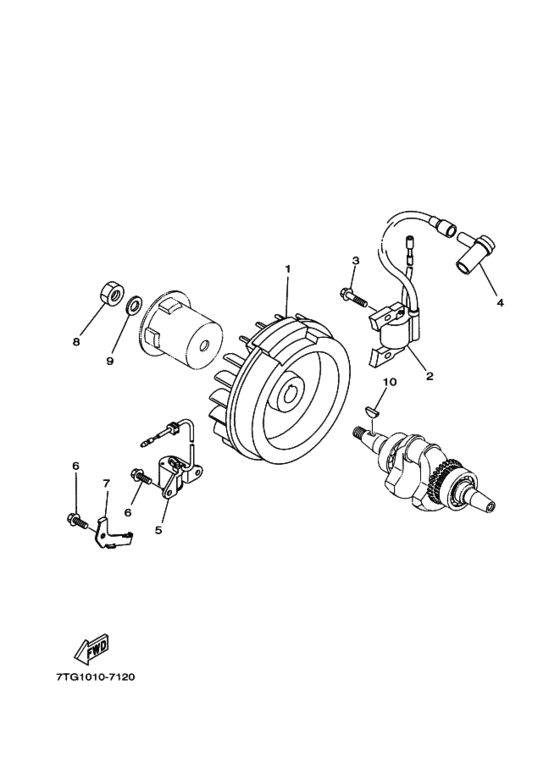 1
3
4
8
9
2
10
6
7
6
5
FWD
7TG1010-7120