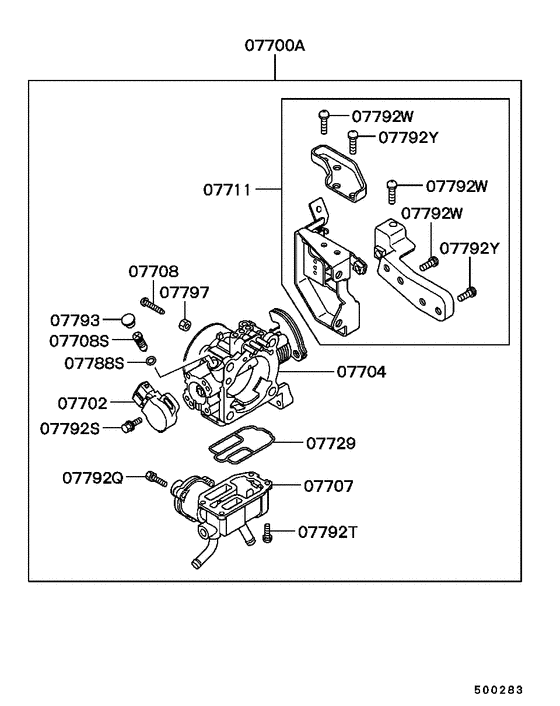 07700A

07792W
07792Y
07711
07792W
07792W
07792Y
07708
07797
07793
07708S
07788S
07704
07702
07792S
07729
07792Q
07707
07792T

500283