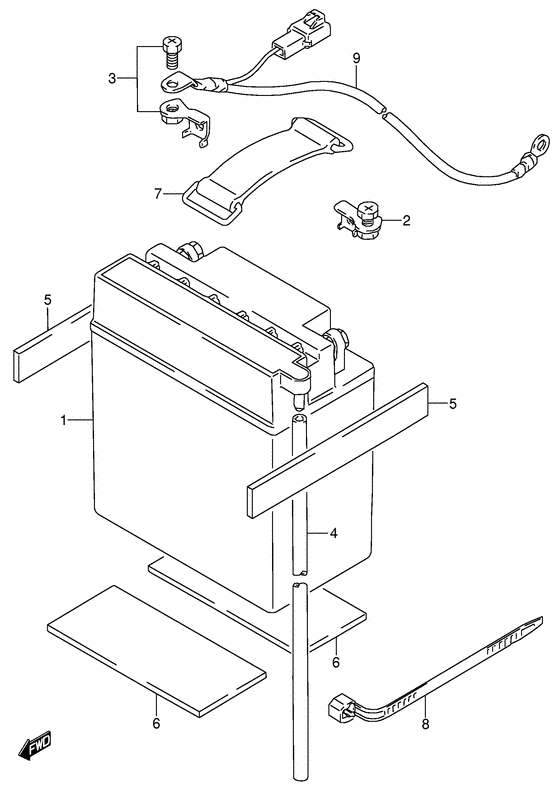 3
9
7
2
5
1
5
4
6
6
8
FWD