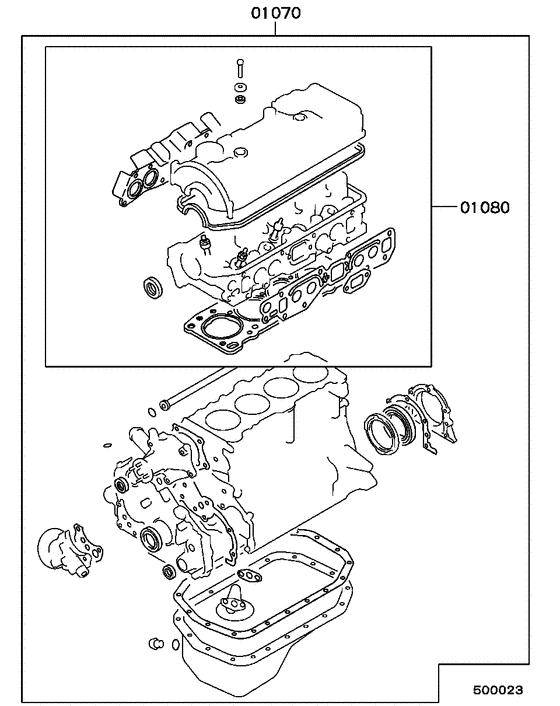 01070

01080

500023