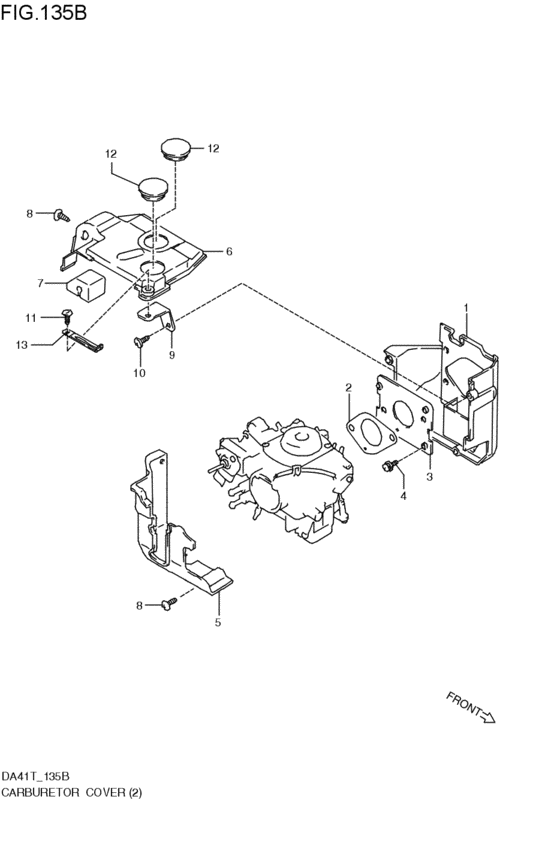 FIG.135B

12
12
8
6
7
11
13
10
9
1
2
3
4
8
5

FRONT

DA41T_135B
CARBURETOR COVER (2)