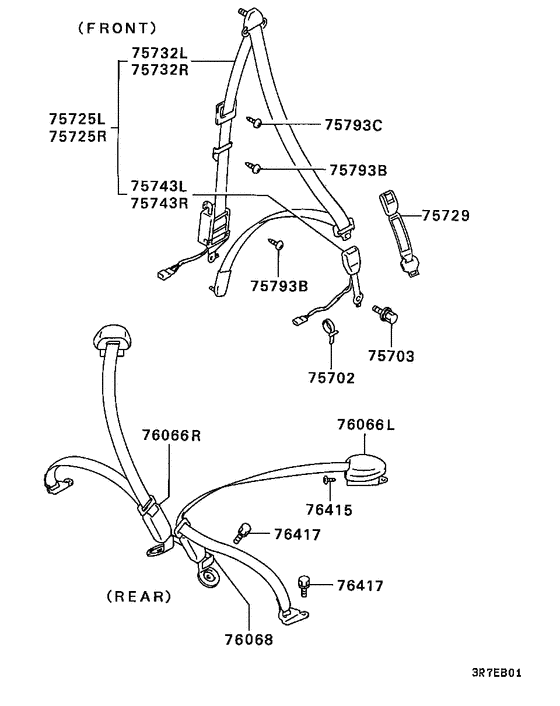 (FRONT)
75732L
75732R
75725L
75725R
75793C
75793B
75743L
75743R
75729
75793B
75703
75702
76066R
76066L
76415
76417
76417
(REAR)
76068
3R7EB01