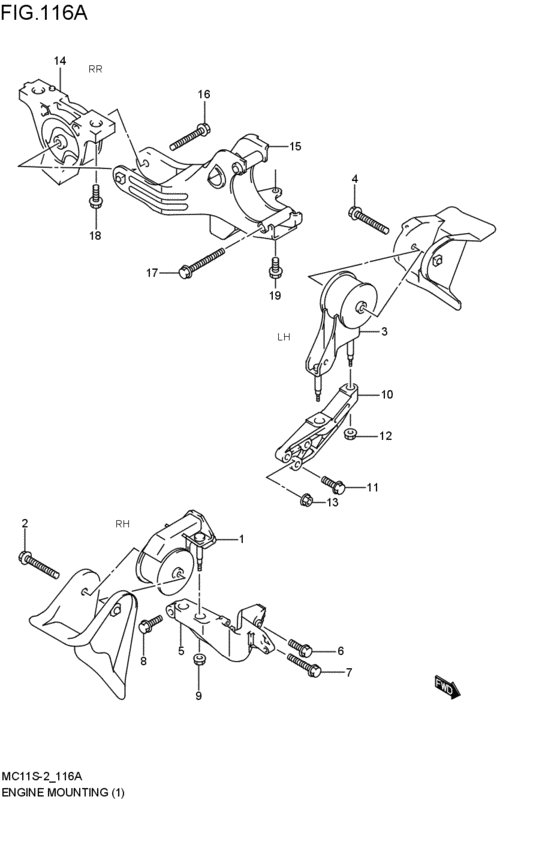 FIG.116A

14
RR
16
15
18
17
19
4
LH
3
10
12
11
13
2
RH
1
8
5
9
6
7
FWD

MC11S-2_116A
ENGINE MOUNTING (1)