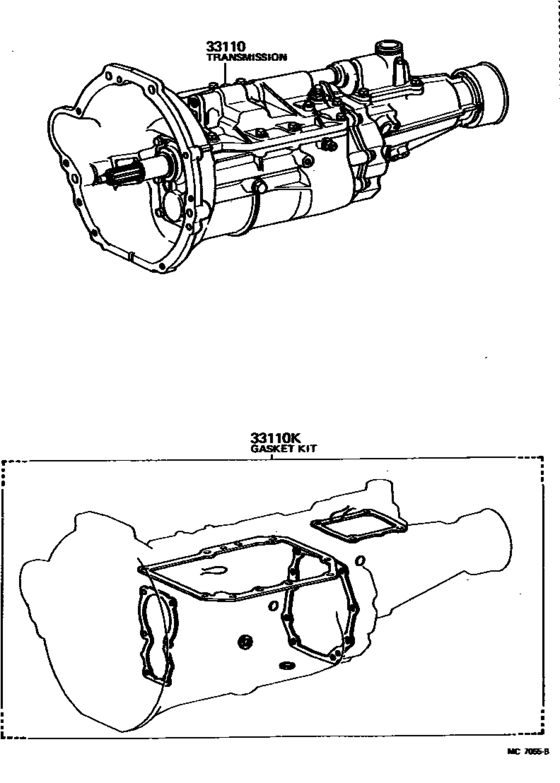 33110
TRANSMISSION

33110K
GASKET KIT

MC 7055-B