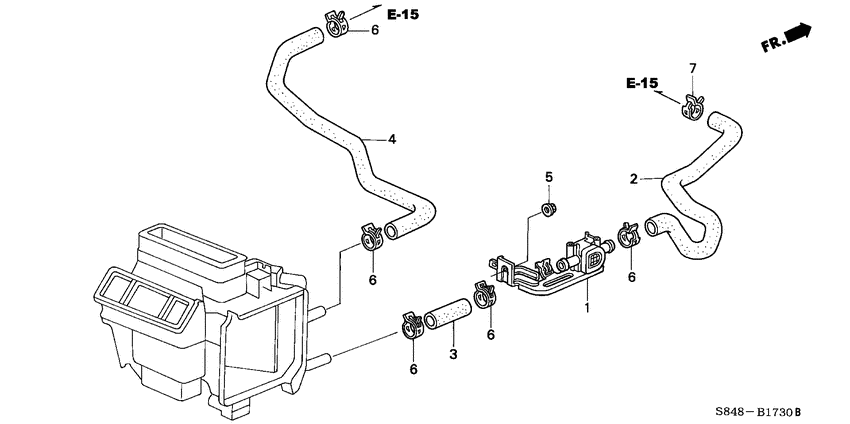 E-15
6
FR.
7
E-15
4
2
5
6
6
1
6
3
6
S848－B1730B