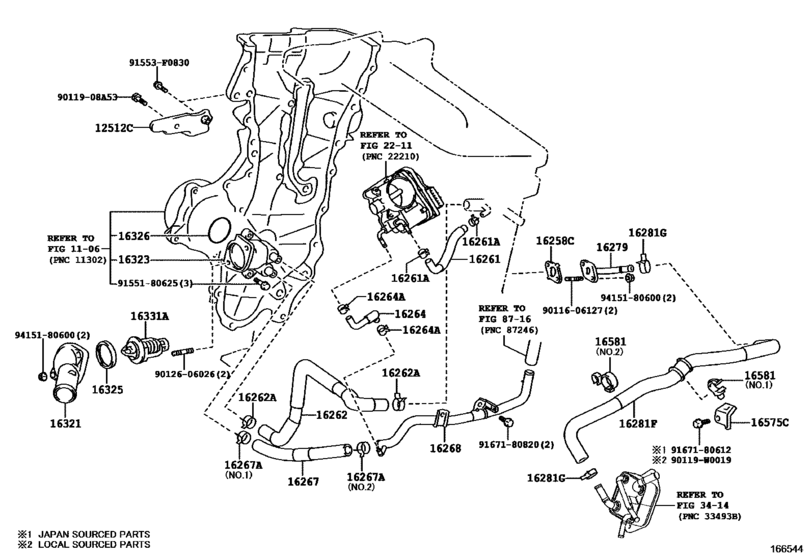 91553-F0830
90119-08A53
12512C
REFER TO
FIG 22-11
(PNC 22210)
REFER TO
FIG 11-06
(PNC 11302)
16326
16323
91551-80625(3)
16261A
16261
16261A
16258C
16279
16281G
90116-06127(2)
94151-80600(2)
16264A
16264
16264A
REFER TO
FIG 87-16
(PNC 87246)
94151-80600(2)
16331A
16325
90126-06026(2)
16321
16262A
16262A
16262
16581
(NO.2)
16581
(NO.1)
16281F
16575C
16268
91671-80820(2)
※1 91671-80612
※2 90119-W0019
16267A
(NO.1)
16267
16267A
(NO.2)
16281G
REFER TO
FIG 34-14
(PNC 33493B)
※1 JAPAN SOURCED PARTS
※2 LOCAL SOURCED PARTS
166544