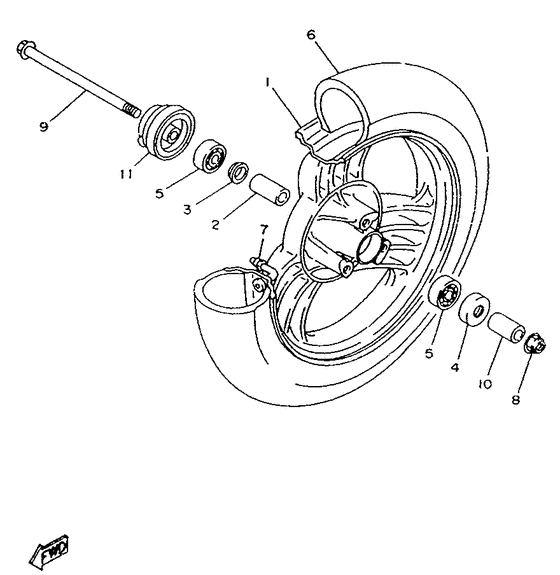 6
1
9
11
5
3
2
7
5
4
10
8
FWD