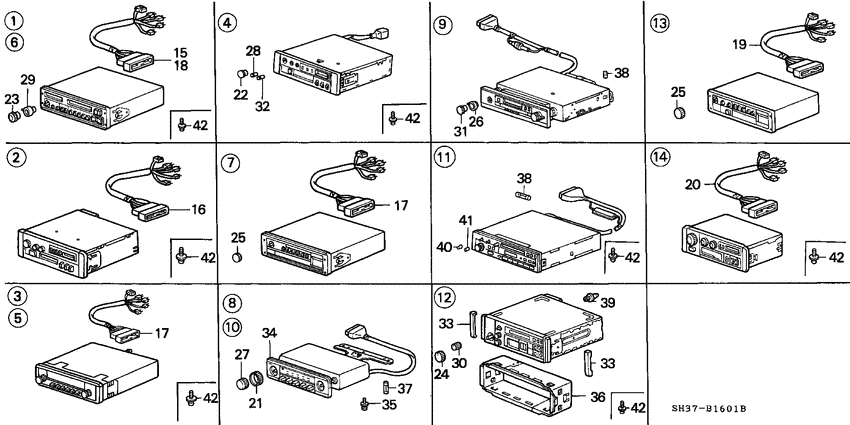 ①
⑥
15
18
29
23
42

④
28
22
32
42

⑨
38
31
26

⑬
19
25

②
16
42

⑦
17
25

⑪
38
41
40
42

⑭
20
42

③
⑤
17
42

⑧
⑩
34
27
21
37
35

⑫
39
33
30
24
33
36
42

SH37-B1601B