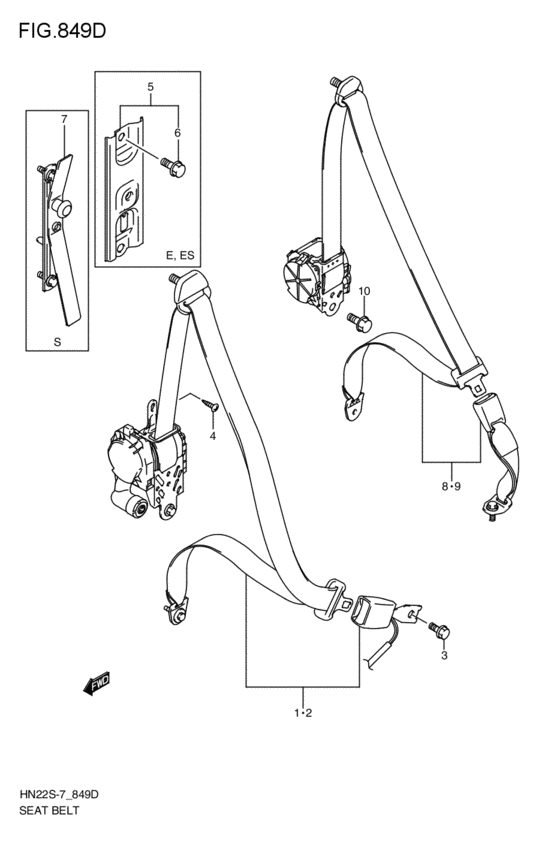 FIG.849D

7

S

5

6

E, ES

10

4

8•9

3

FWD

1•2

HN22S-7_849D
SEAT BELT