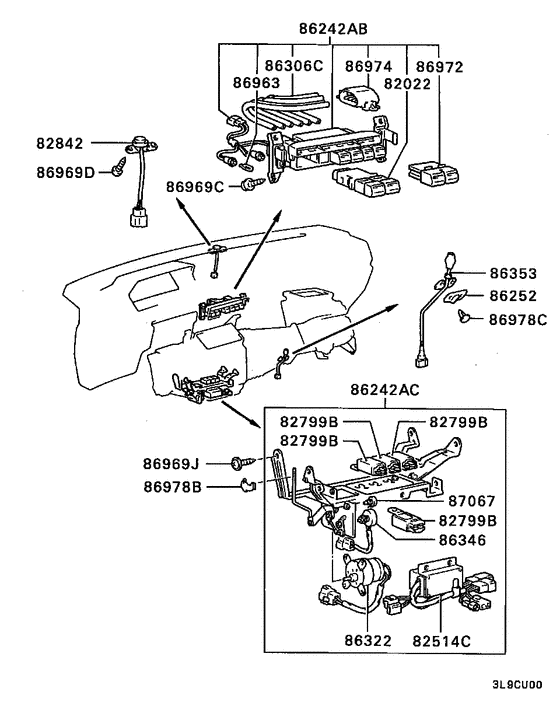 86242AB
86306C
86974
86972
86963
82022
82842
86969D
86969C
86353
86252
86978C
86242AC
82799B
82799B
82799B
86969J
86978B
87067
82799B
86346
86322
82514C
3L9CU00