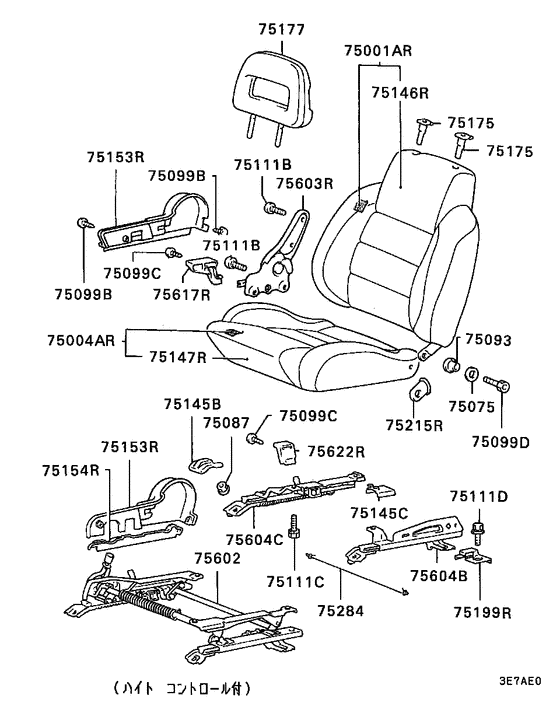 75177

75001AR

75146R

75175

75175

75153R

75099B

75111B

75603R

75111B

75099C

75099B

75617R

75004AR

75147R

75093

75075

75215R

75099D

75145B

75087

75099C

75622R

75153R

75154R

75145C

75111D

75604C

75602

75111C

75604B

75284

75199R

(ハイト　コントロール付)

3E7AE0