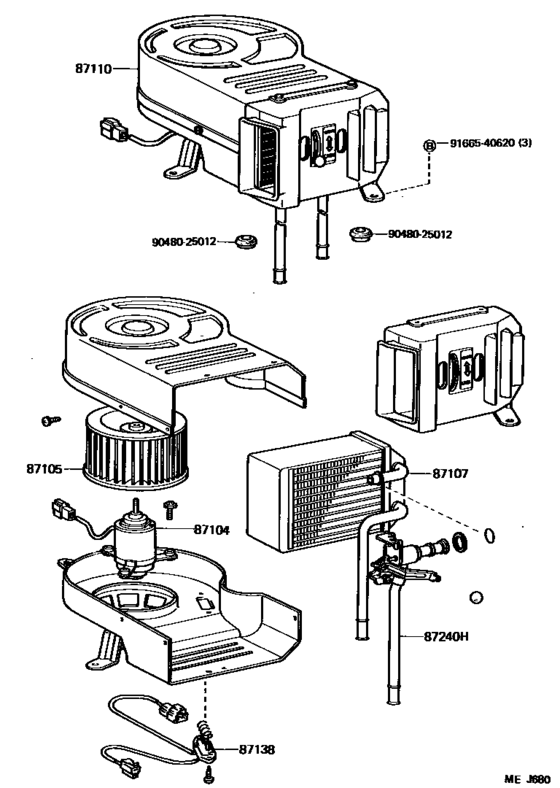 87110

Ⓑ 91665-40620 (3)

90480-25012

90480-25012

87105

87107

87104

87240H

87138

ME J680