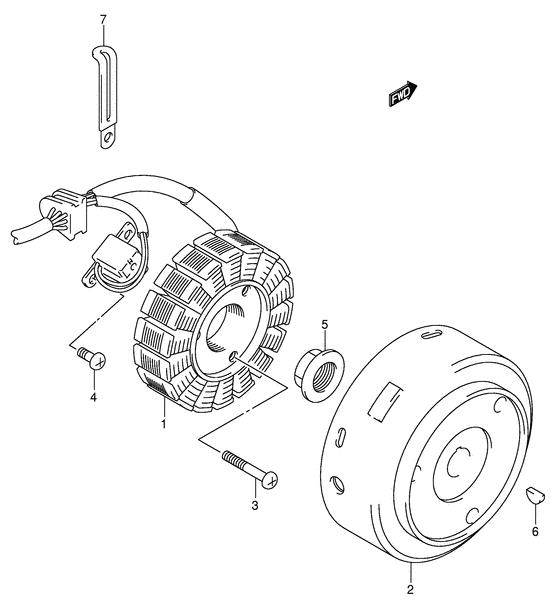 7

FWD

5

4

1

3

6

2