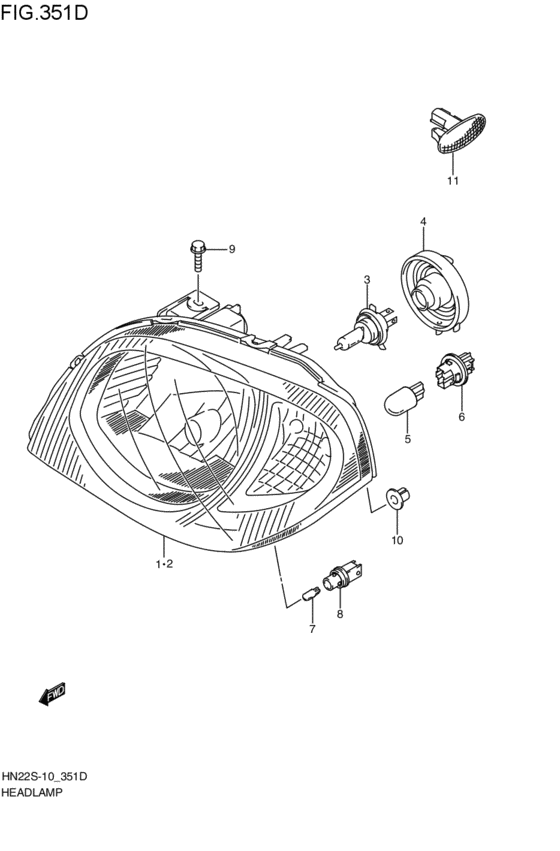 FIG.351D

11

4

9

3

6

5

10

1•2

8

7

FWD

HN22S-10_351D
HEADLAMP