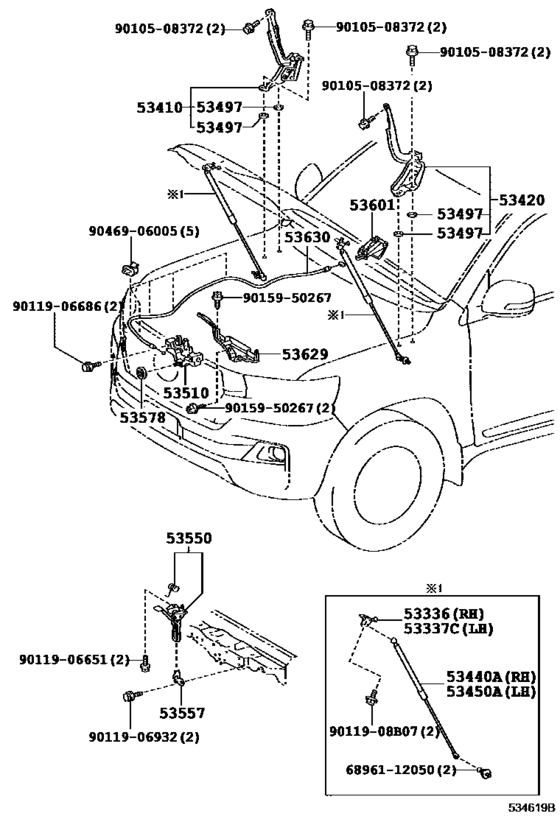 90105-08372 (2)
90105-08372 (2)
90105-08372 (2)
90105-08372 (2)
53410
53497
53497
※1
53420
53601
53497
53497
90469-06005 (5)
53630
90119-06686 (2)
90159-50267
※1
53629
53510
53578
90159-50267 (2)
53550
90119-06651 (2)
53557
90119-06932 (2)
※1
53336 (RH)
53337C (LH)
53440A (RH)
53450A (LH)
90119-08B07 (2)
68961-12050 (2)
534619B