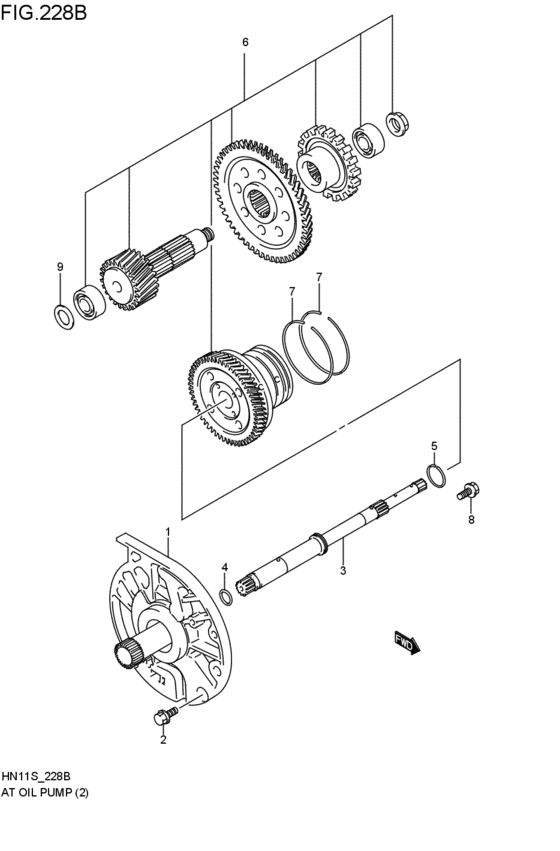 FIG.228B

6

9

7

7

5

8

1

4

3

FWD

2

HN11S_228B
AT OIL PUMP (2)